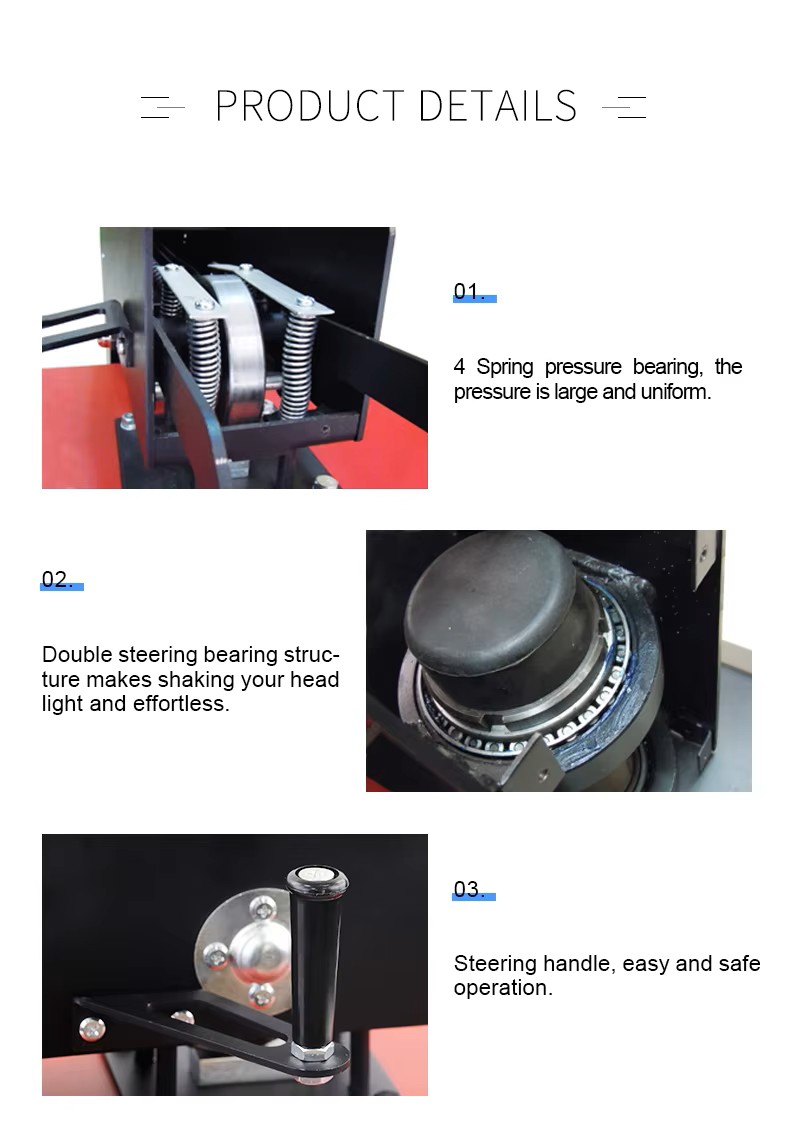 PRODUCT DETAILS

01.

4 Spring pressure bearing, the pressure is large and uniform.

02.

Double steering bearing structure makes shaking your head light and effortless.

03.

Steering handle, easy and safe operation.